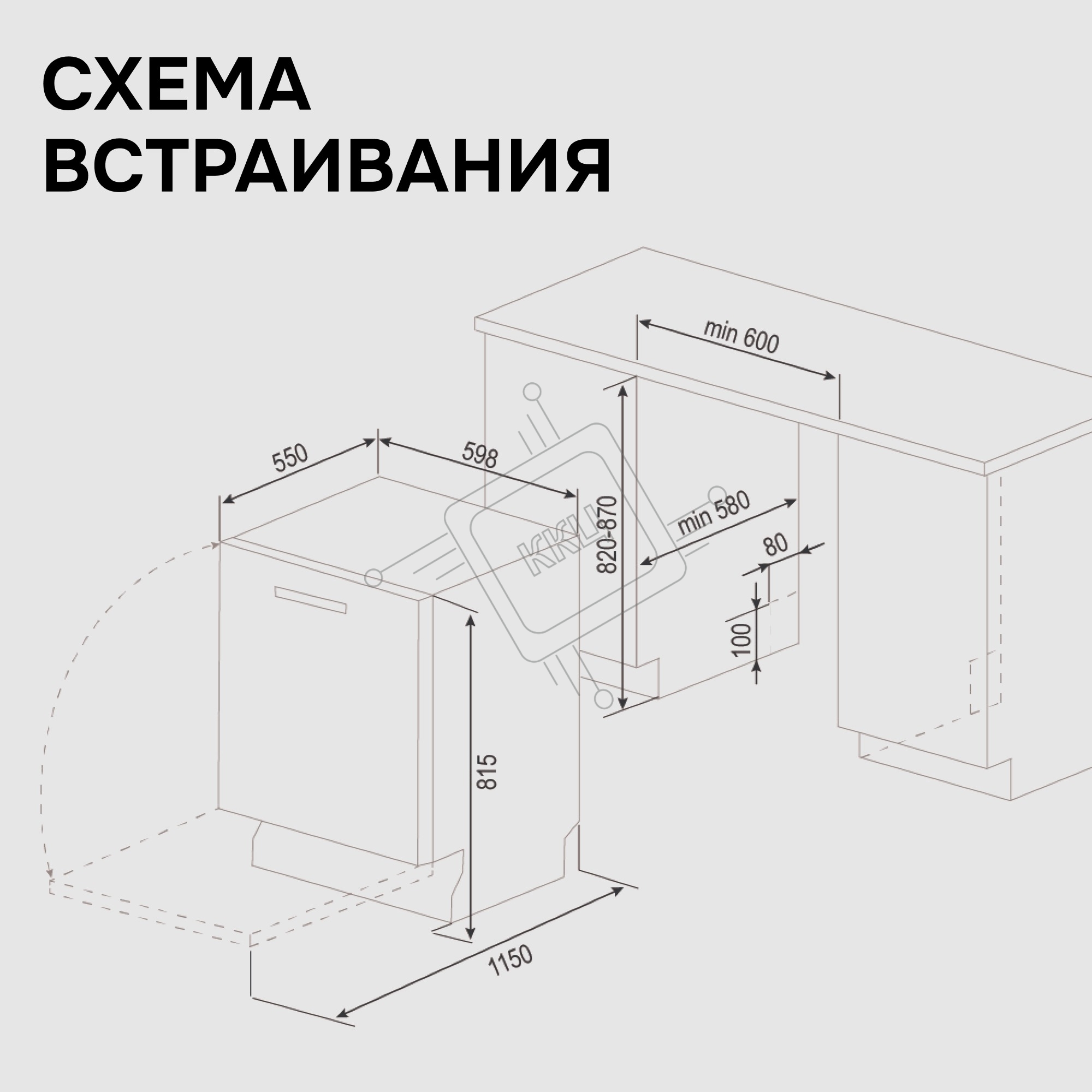 СХЕМА
ВСТРАИВАНИЯ

min 600

550

598

820-870

min 580

80

100

815

1150

KKU