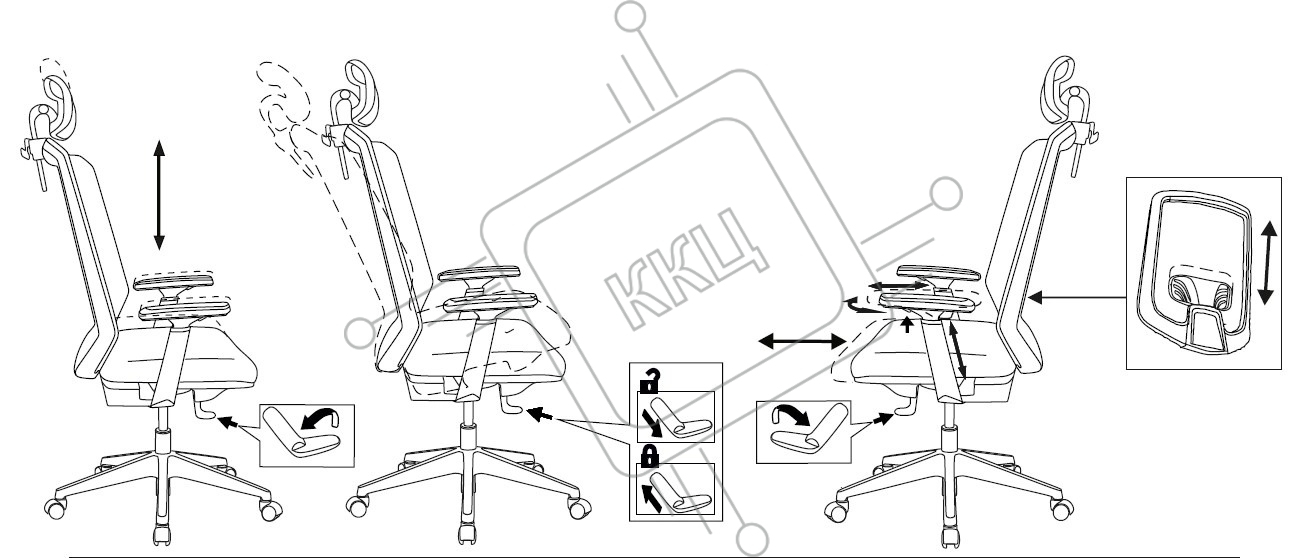 ККЦ