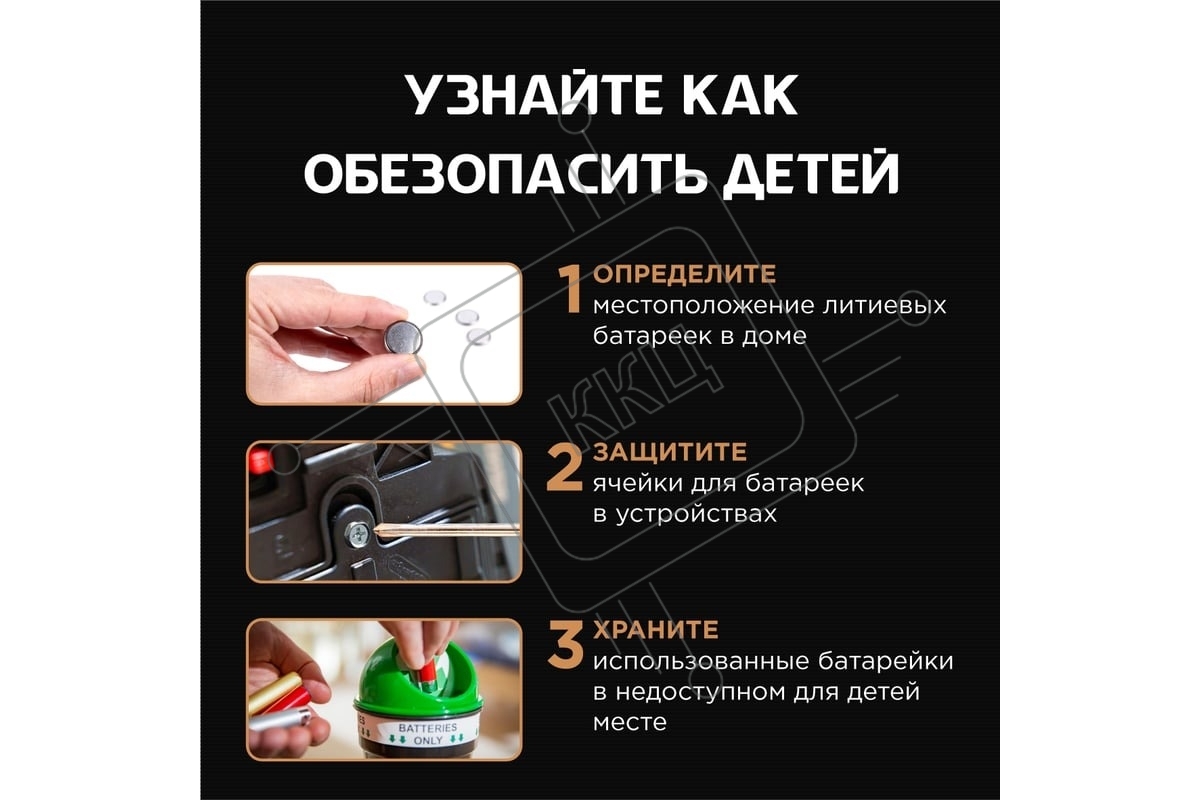 УЗНАЙТЕ КАК ОБЕЗОПАСИТЬ ДЕТЕЙ

1 ОПРЕДЕЛИТЕ
местоположение литиевых батареек в доме

2 ЗАЩИТИТЕ
ячейки для батареек в устройствах

3 ХРАНИТЕ
использованные батарейки в недоступном для детей месте

BATTERIES ONLY

ККЦ