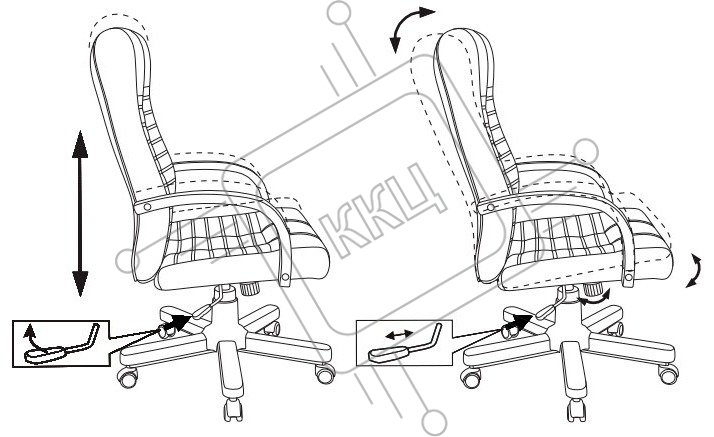 ККЦ