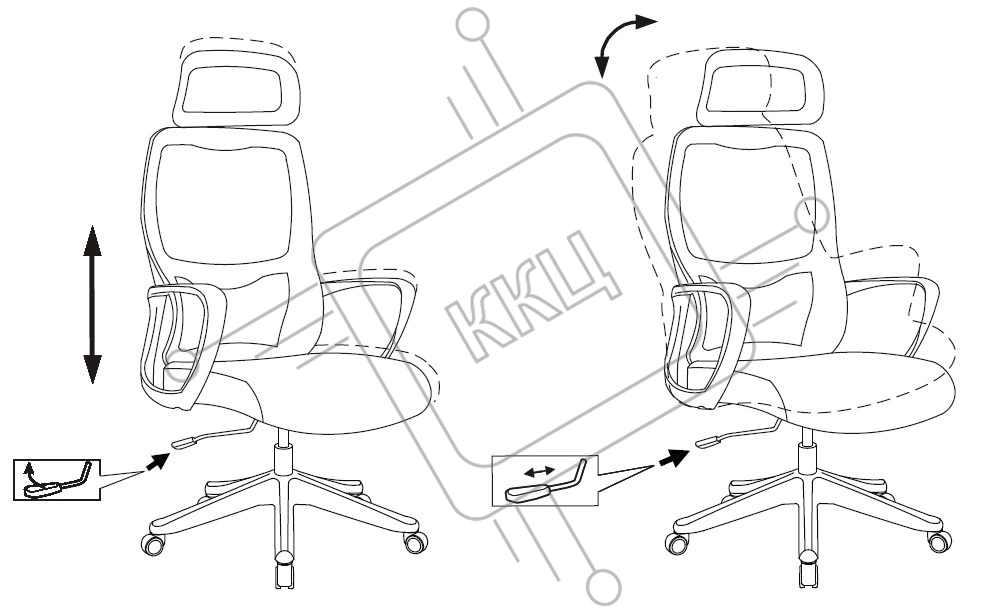 ККЦ