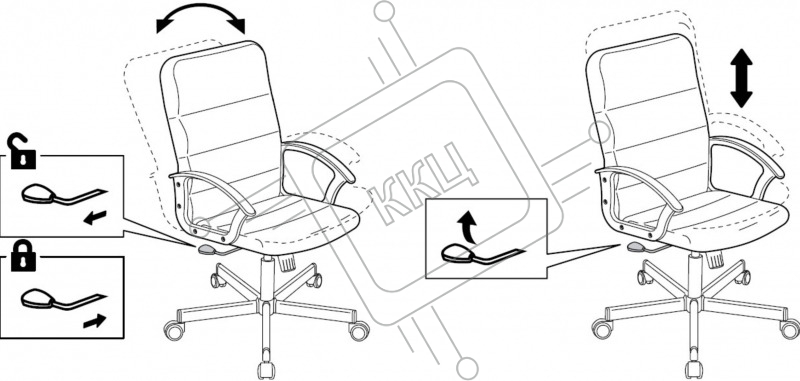 ККЦ