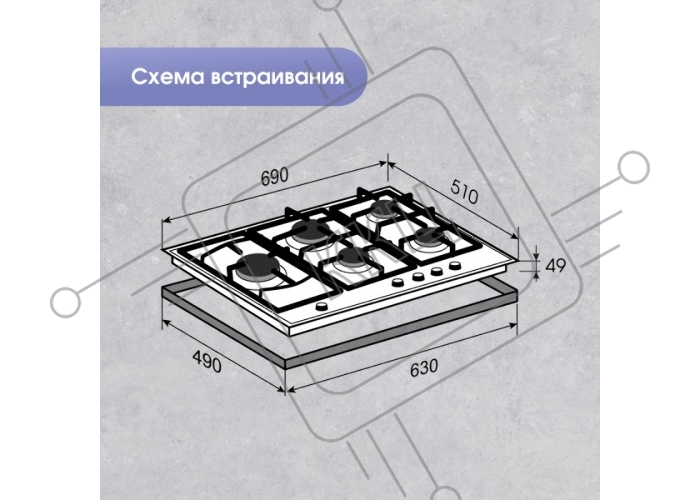 Схема встраивания

690

510

49

490

630