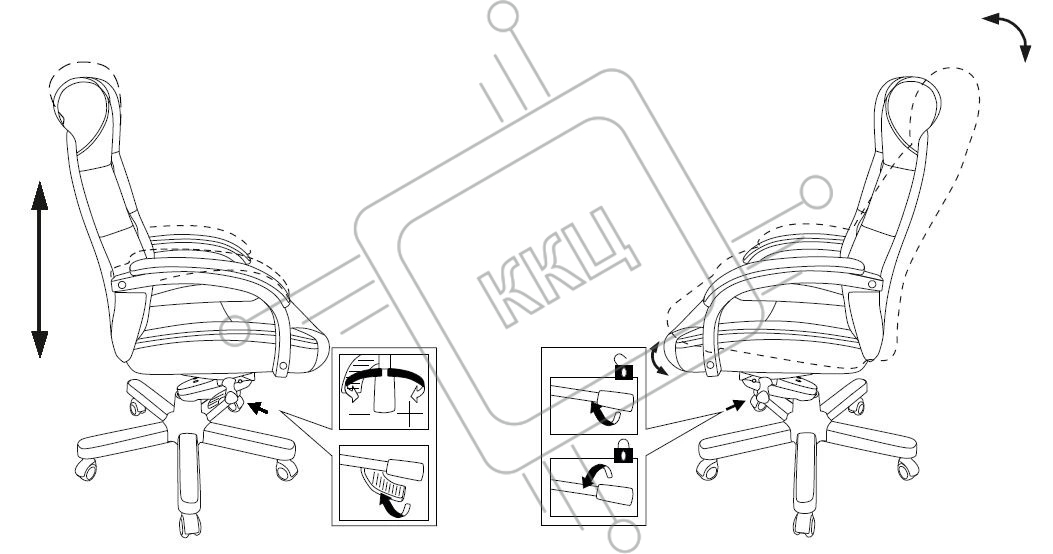 ККЦ