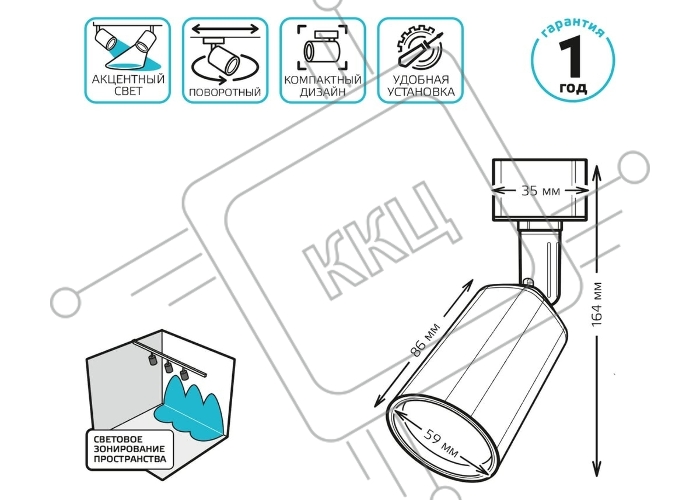 АКЦЕНТНЫЙ СВЕТ

ПОВОРОТНЫЙ

КОМПАКТНЫЙ ДИЗАЙН

УДОБНАЯ УСТАНОВКА

гарантия
1
год

ККЦ

35 мм

164 мм

86 мм

59 мм

СВЕТОВОЕ ЗОНИРОВАНИЕ ПРОСТРАНСТВА