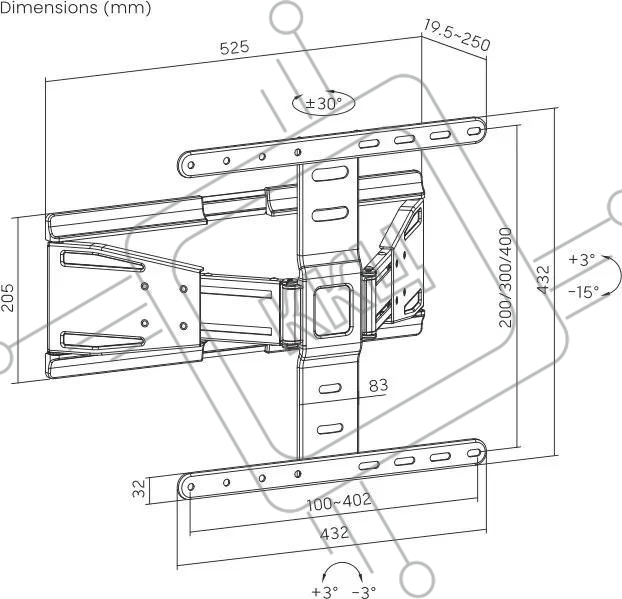 Dimensions (mm)

525

19.5~250

±30°

205

200/300/400

432

+3°

-15°

83

32

100~402

432

+3°

-3°