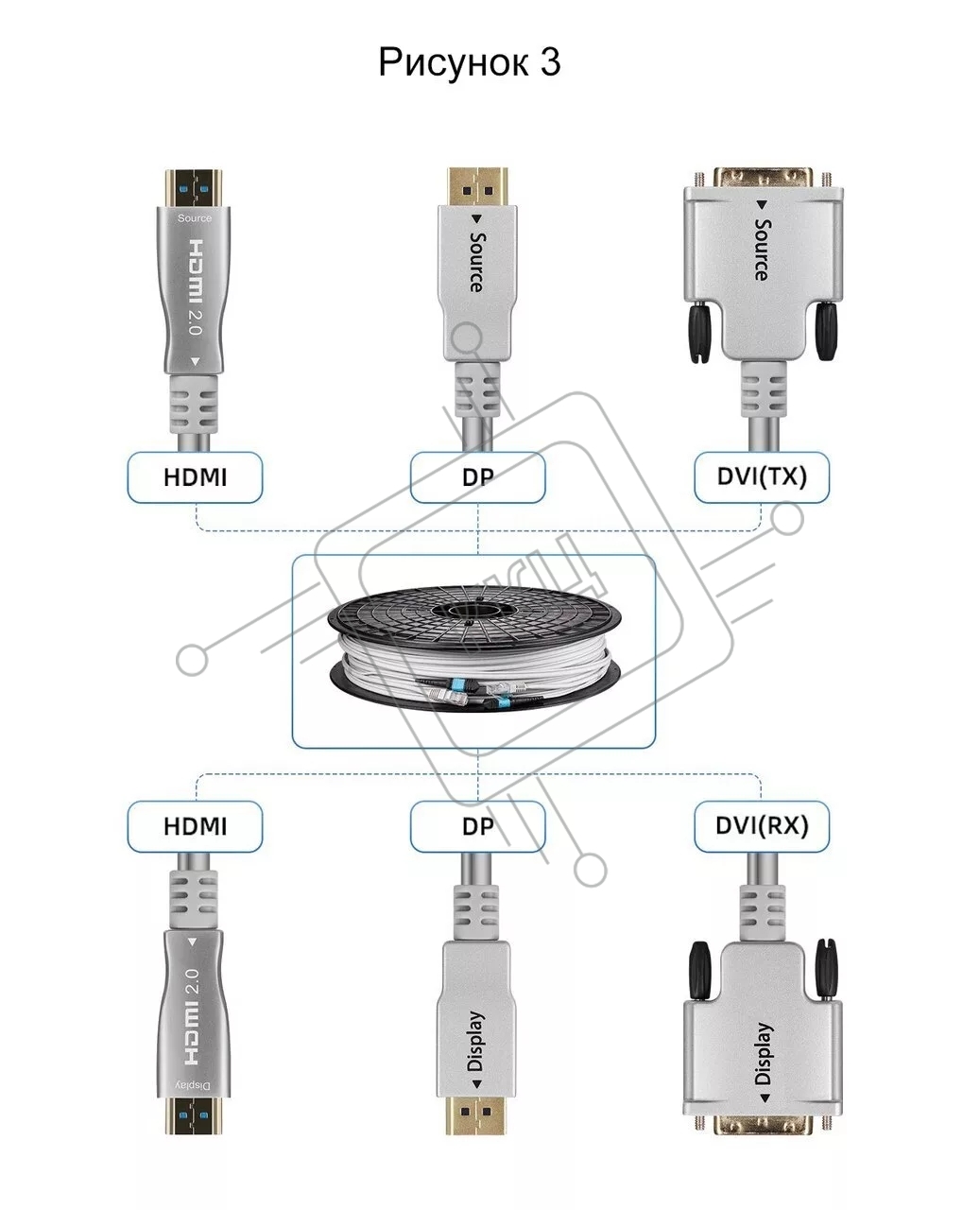 Рисунок 3

Source

HDMI 2.0

Source

Source

HDMI

DP

DVI(TX)

HDMI

DP

DVI(RX)

HDMI 2.0

Display

Display

Display