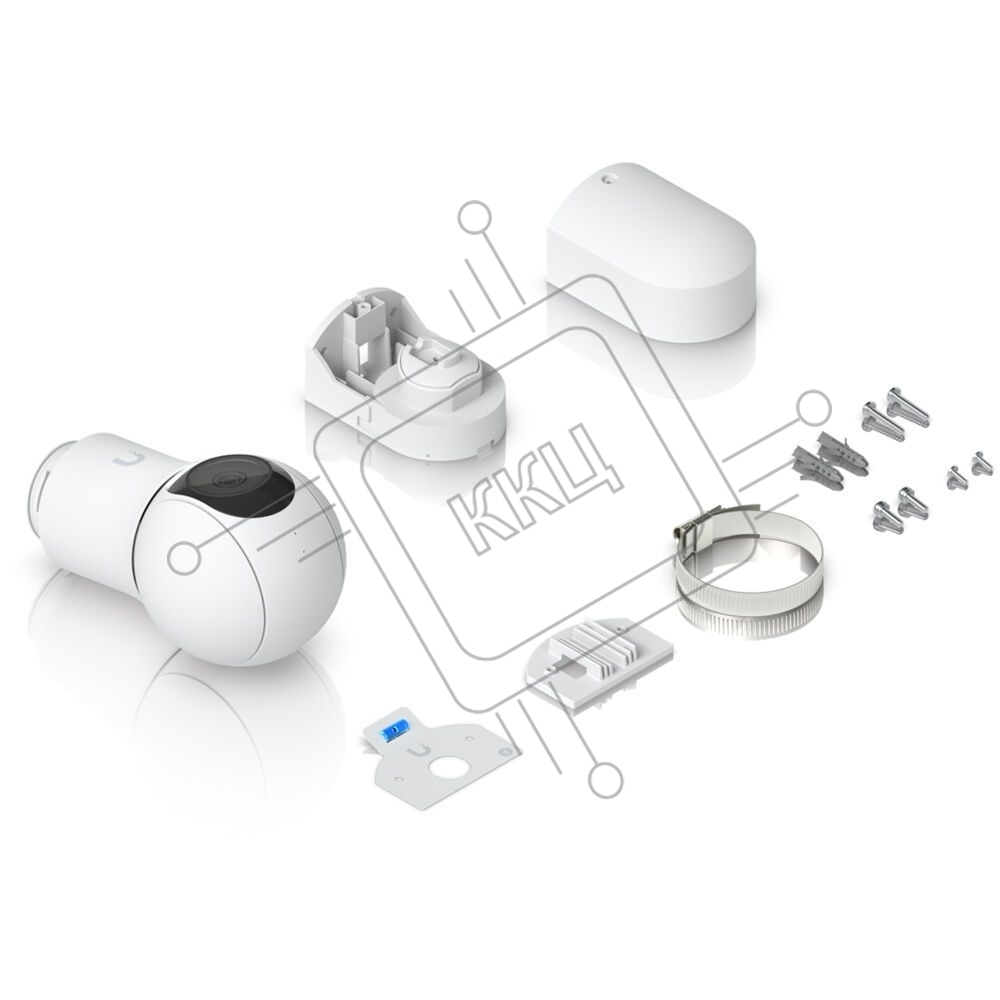 ККЦ