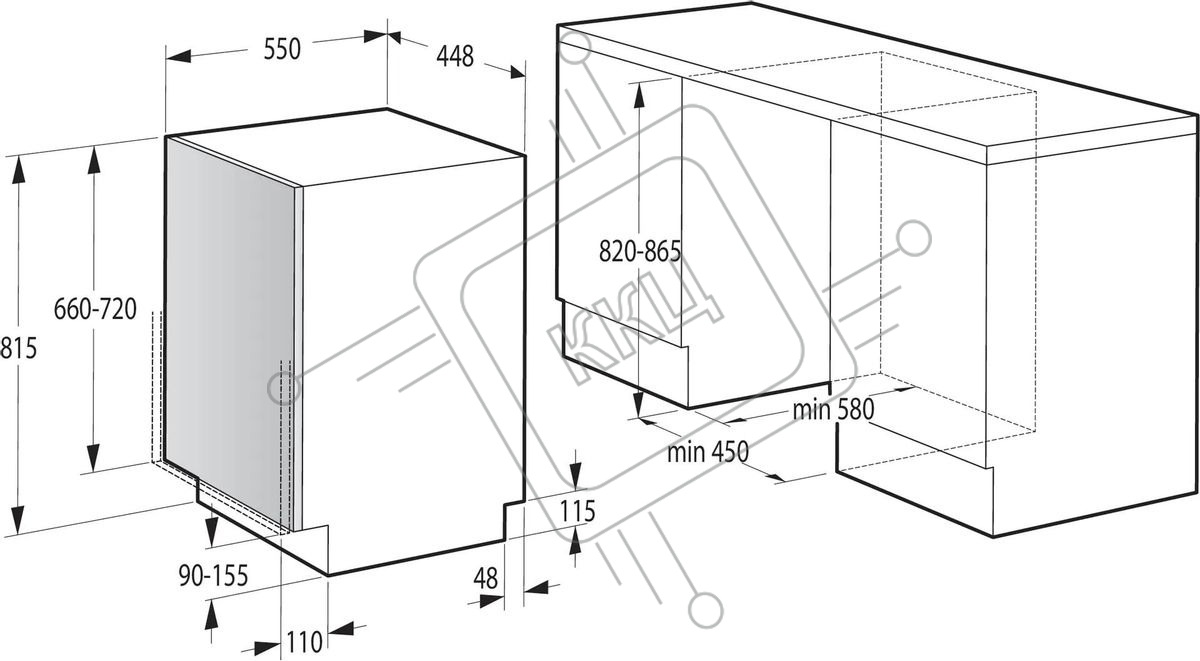 550
448
815
660-720
90-155
110
48
115
820-865
min 580
min 450
ККЦ