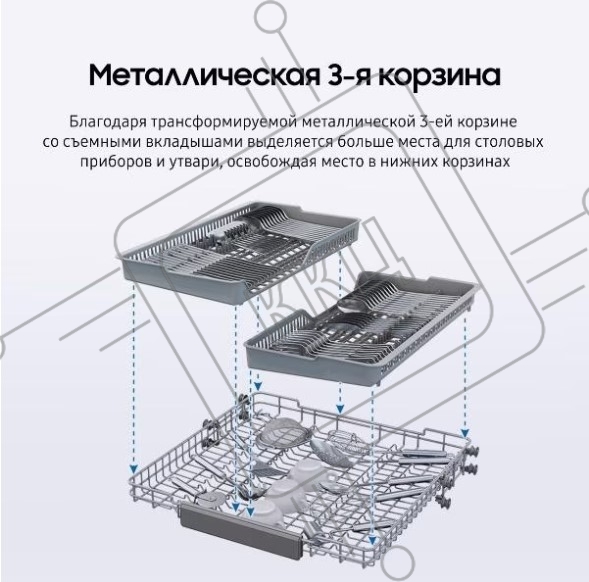 Металлическая 3-я корзина

Благодаря трансформируемой металлической 3-ей корзине со съемными вкладышами выделяется больше места для столовых приборов и утвари, освобождая место в нижних корзинах