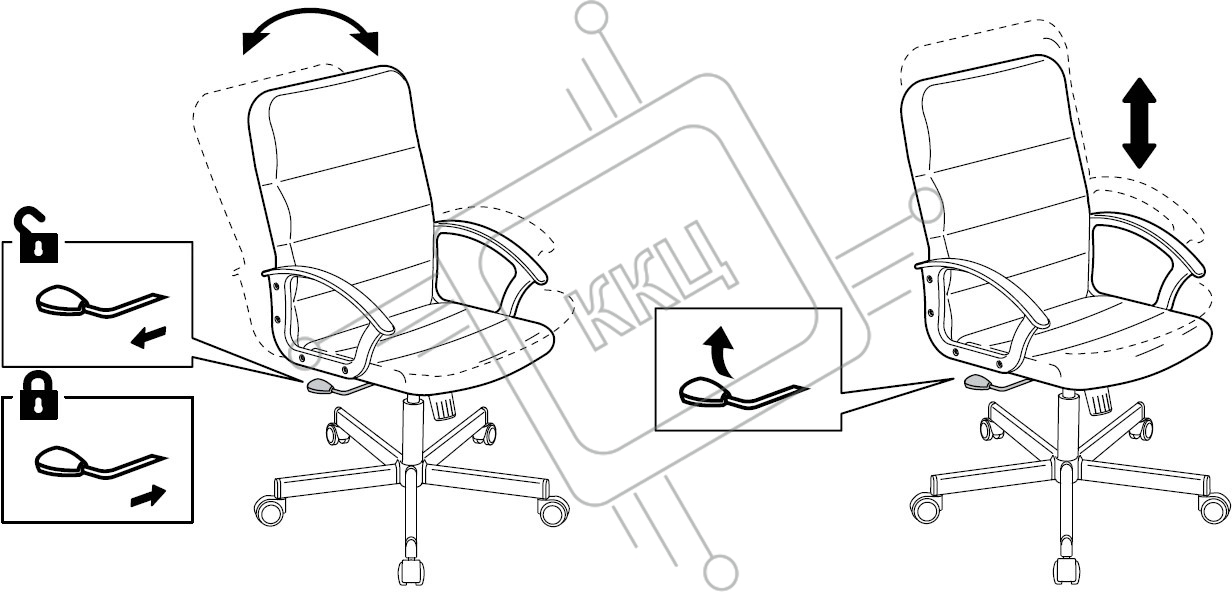 ККЦ