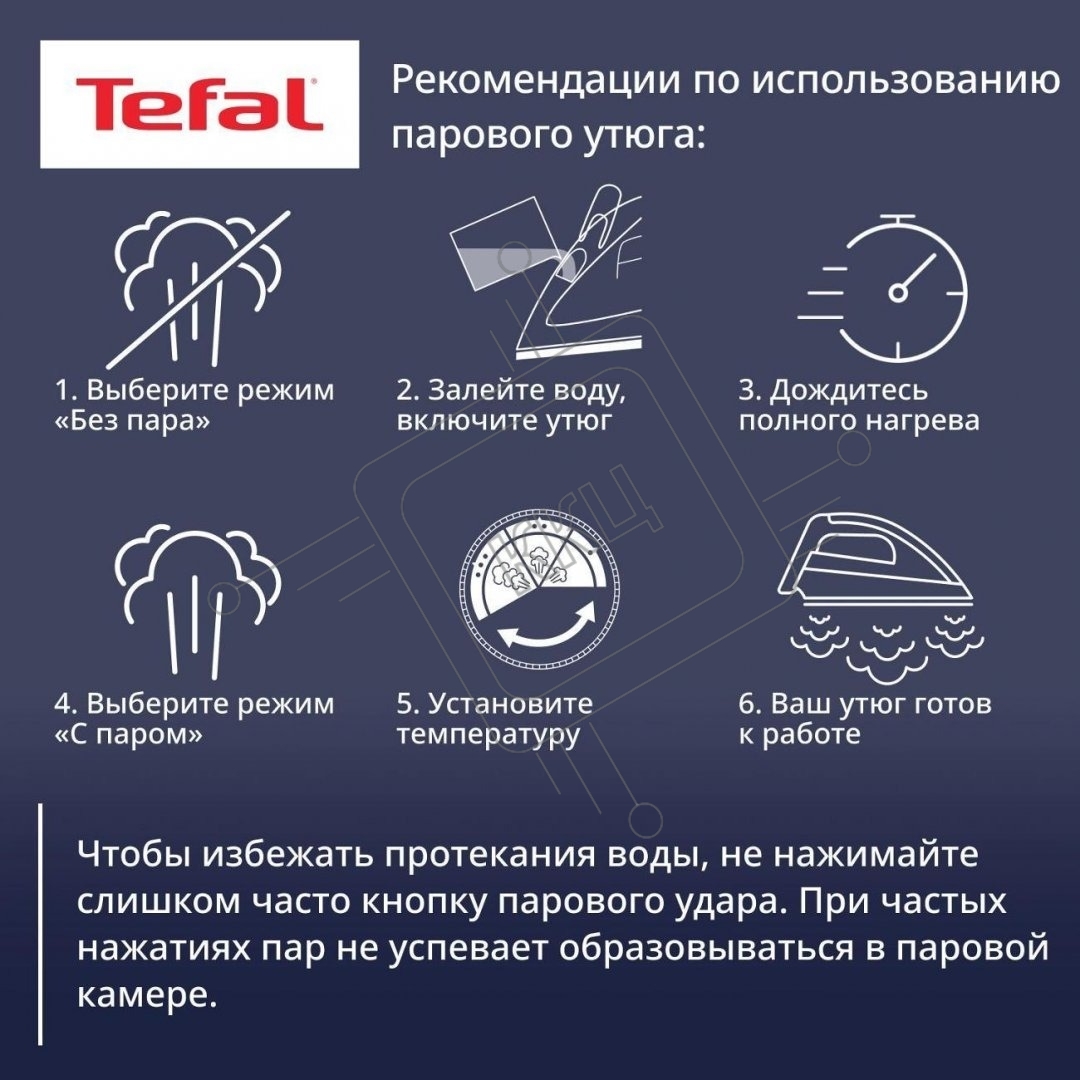 Tefal

Рекомендации по использованию парового утюга:

1. Выберите режим «Без пара»

2. Залейте воду, включите утюг

3. Дождитесь полного нагрева

4. Выберите режим «С паром»

5. Установите температуру

6. Ваш утюг готов к работе

Чтобы избежать протекания воды, не нажимайте слишком часто кнопку парового удара. При частых нажатиях пар не успевает образовываться в паровой камере.