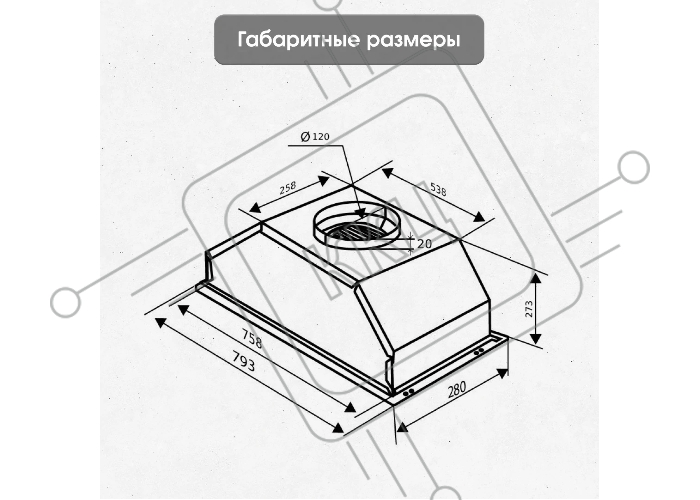 Габаритные размеры

Ø 120
258
538
20
273
758
793
280