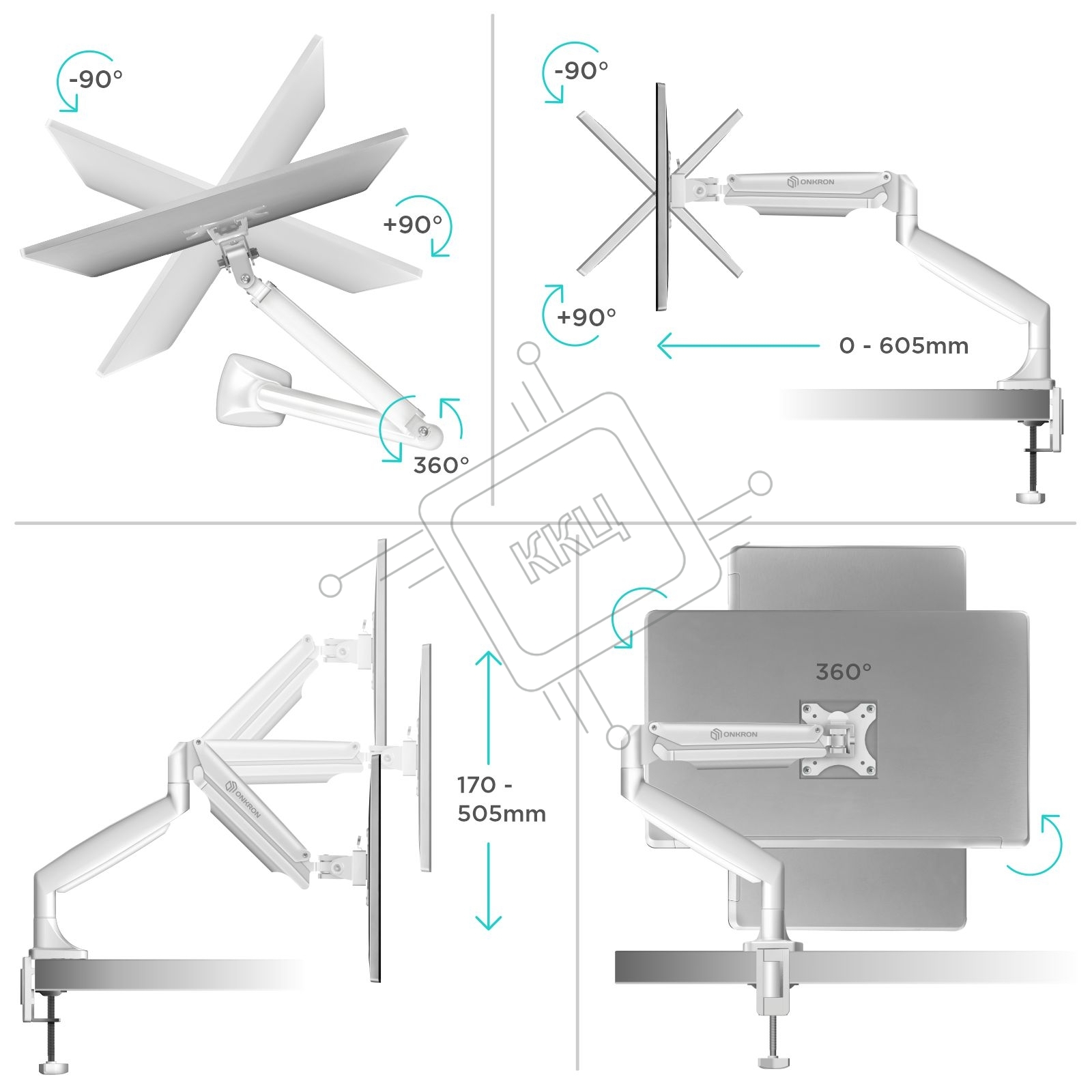 -90°

+90°

360°

-90°

ONKRON

+90°

0 - 605mm

ККЦ

ONKRON

170 - 505mm

360°

ONKRON