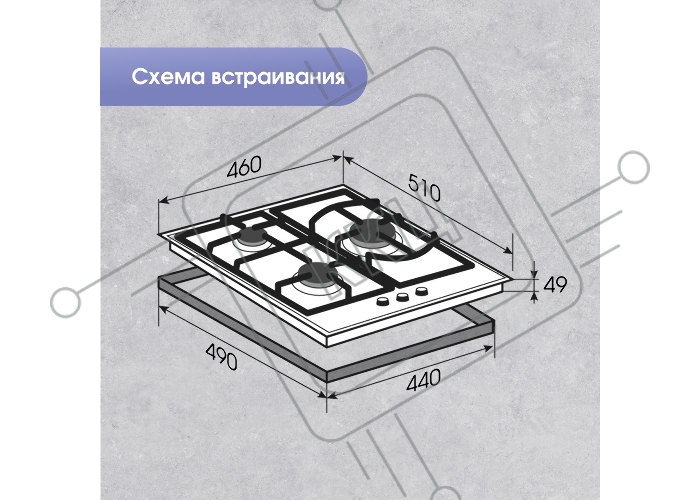 Схема встраивания

460

510

49

490

440